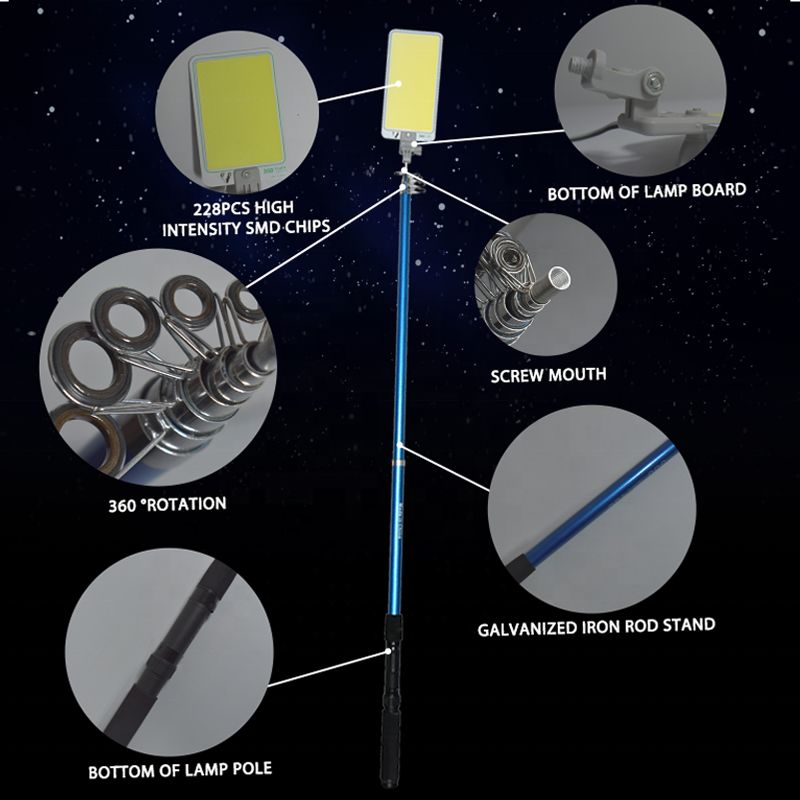 228PCS HIGH INTENSITY SMD CHIPS

BOTTOM OF LAMP BOARD

SCREW MOUTH

360 °ROTATION

GALVANIZED IRON ROD STAND

BOTTOM OF LAMP POLE